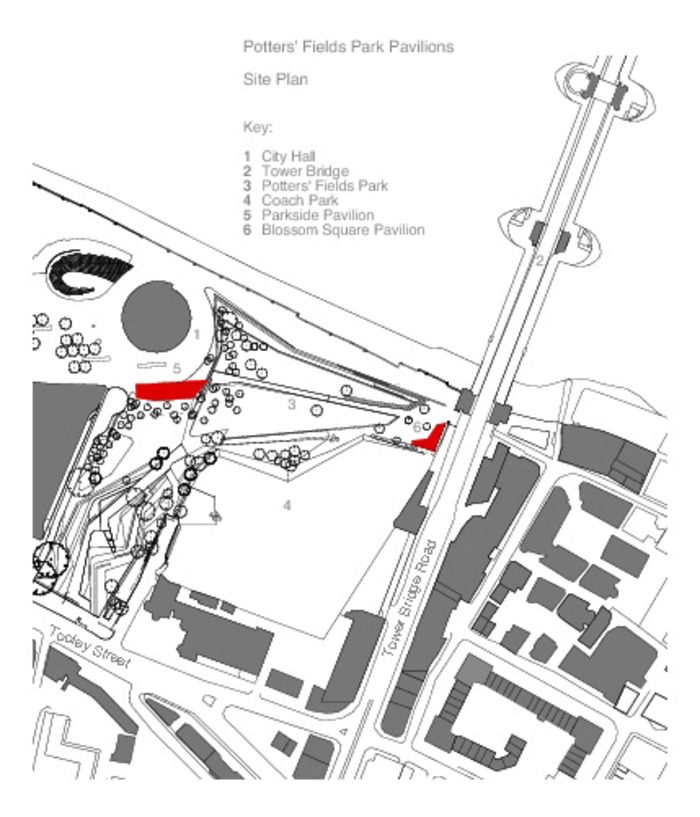 Potters' Fields Park Pavilions

Site Plan

Key:

1 City Hall
2 Tower Bridge
3 Potters' Fields Park
4 Coach Park
5 Parkside Pavilion
6 Blossom Square Pavilion

2

1

5

3

6

4

Tower Bridge Road

Tooley Street