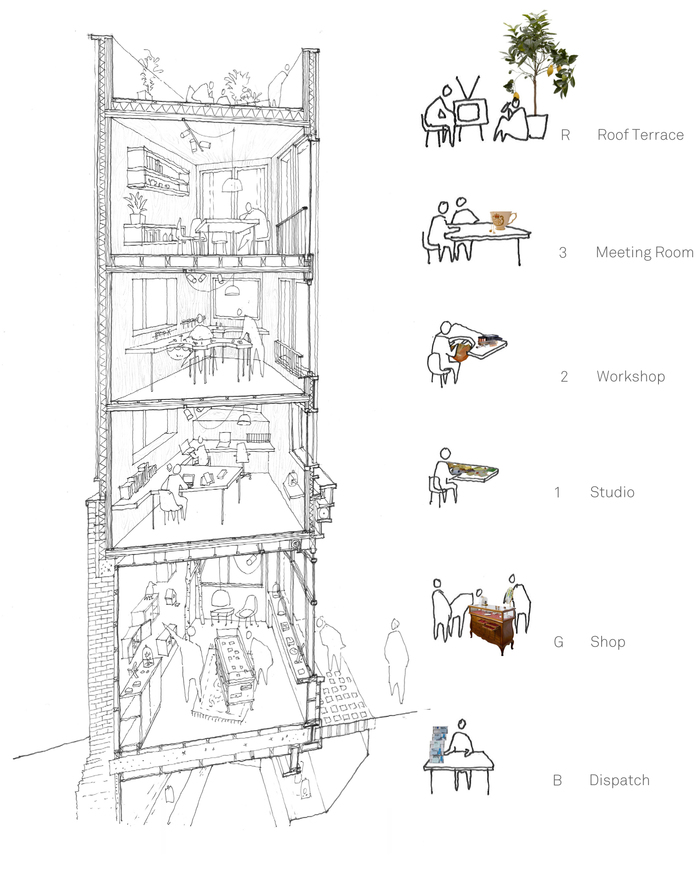 R Roof Terrace

3 Meeting Room

2 Workshop

1 Studio

G Shop

B Dispatch